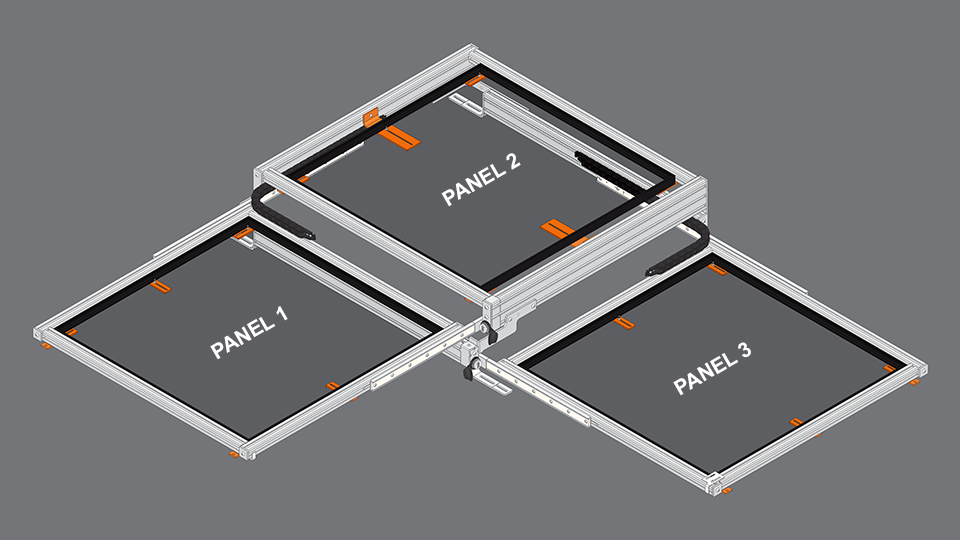 PANEL 2

PANEL 1

PANEL 3